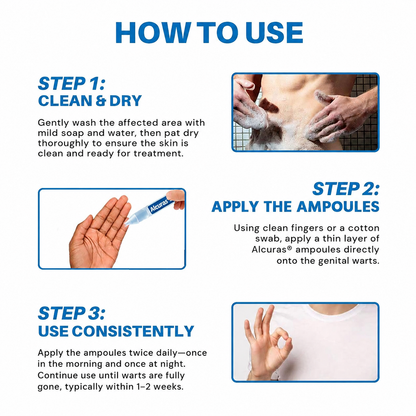 HOW TO USE

STEP 1:
CLEAN & DRY

Gently wash the affected area with mild soap and water, then pat dry thoroughly to ensure the skin is clean and ready for treatment.

Alcuras

STEP 2:
APPLY THE AMPOULES

Using clean fingers or a cotton swab, apply a thin layer of Alcuras® ampoules directly onto the genital warts.

STEP 3:
USE CONSISTENTLY

Apply the ampoules twice daily—once in the morning and once at night. Continue use until warts are fully gone, typically within 1–2 weeks.